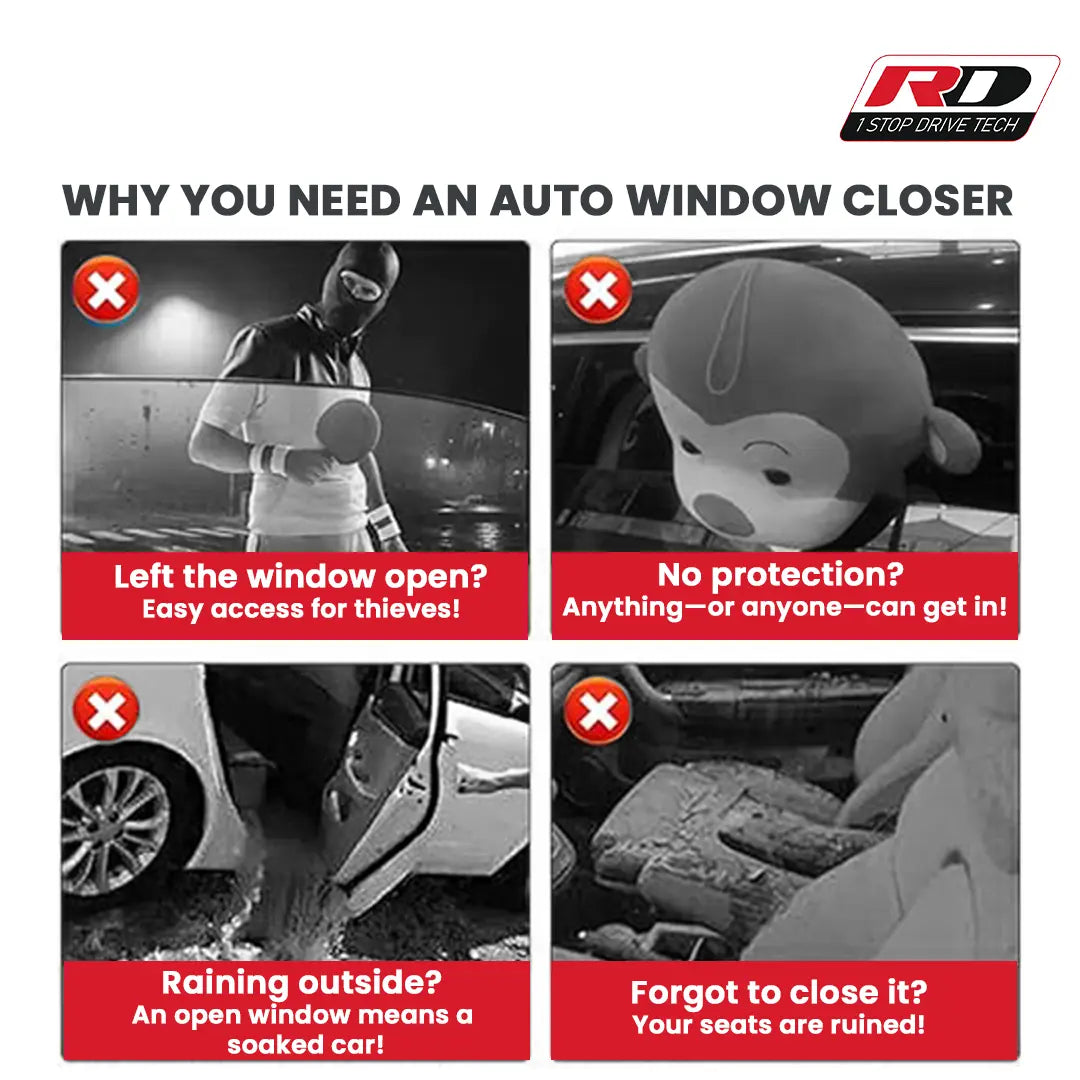 RD
1 STOP DRIVE TECH

WHY YOU NEED AN AUTO WINDOW CLOSER

Left the window open?
Easy access for thieves!

No protection?
Anything—or anyone—can get in!

Raining outside?
An open window means a soaked car!

Forgot to close it?
Your seats are ruined!